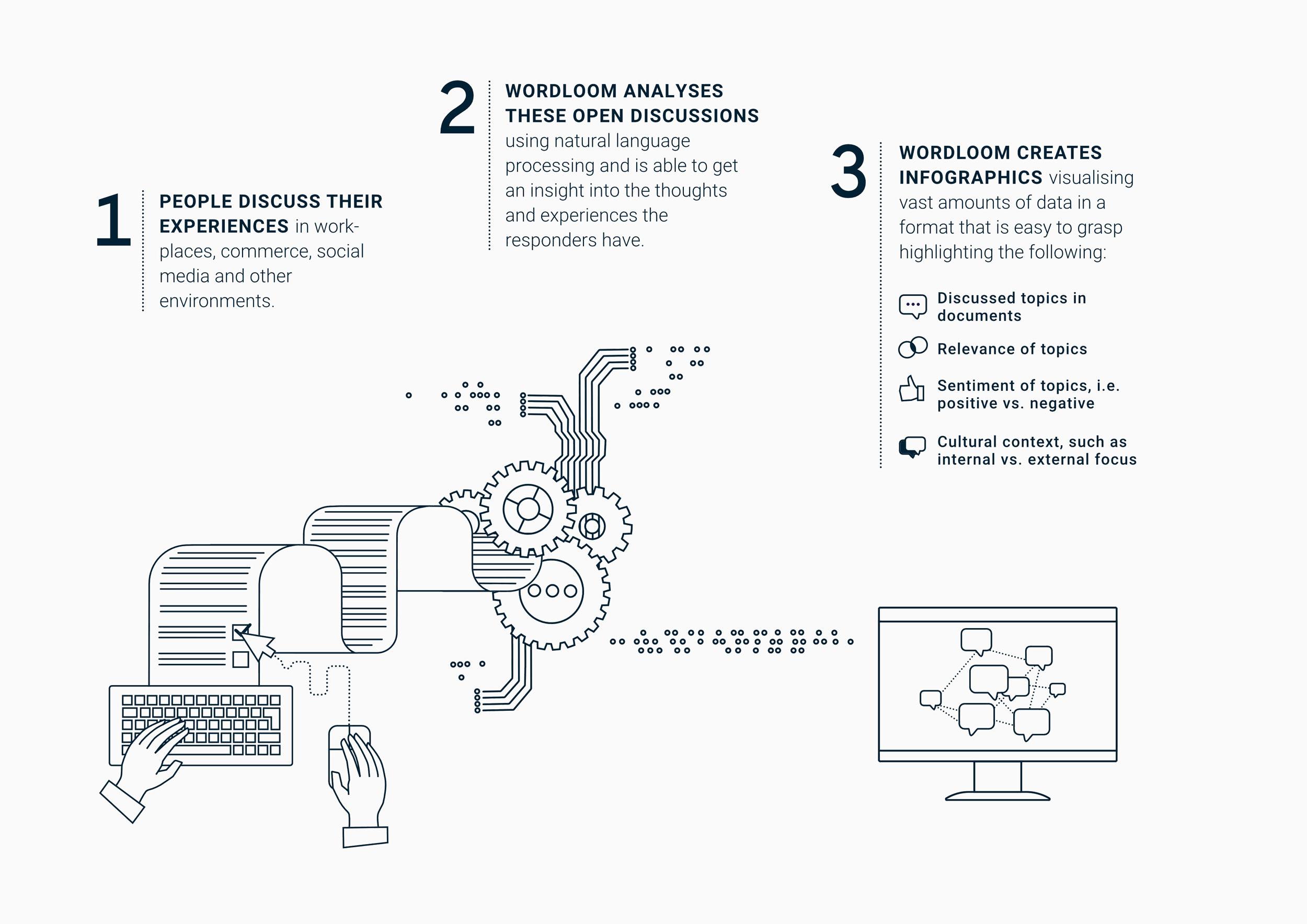 1 PEOPLE DISCUSS THEIR EXPERIENCES in workplaces, commerce, social media and other environments.

2 WORDLOOM ANALYSES THESE OPEN DISCUSSIONS using natural language processing and is able to get an insight into the thoughts and experiences the responders have.

3 WORDLOOM CREATES INFOGRAPHICS visualising vast amounts of data in a format that is easy to grasp highlighting the following:

Discussed topics in documents

Relevance of topics

Sentiment of topics, i.e. positive vs. negative

Cultural context, such as internal vs. external focus